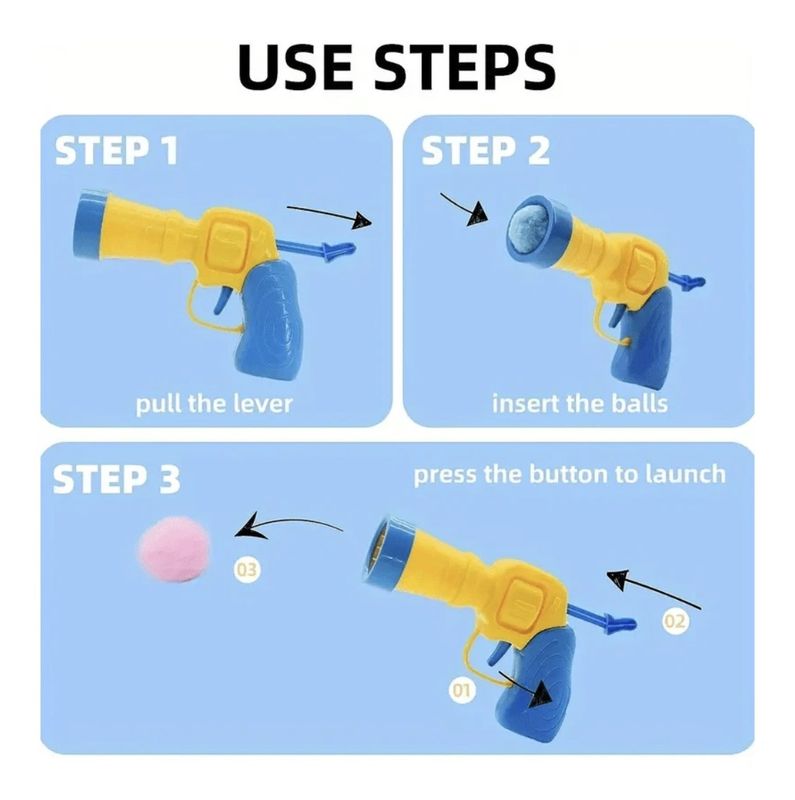 USE STEPS

STEP 1

pull the lever

STEP 2

insert the balls

STEP 3

press the button to launch

03

02

01