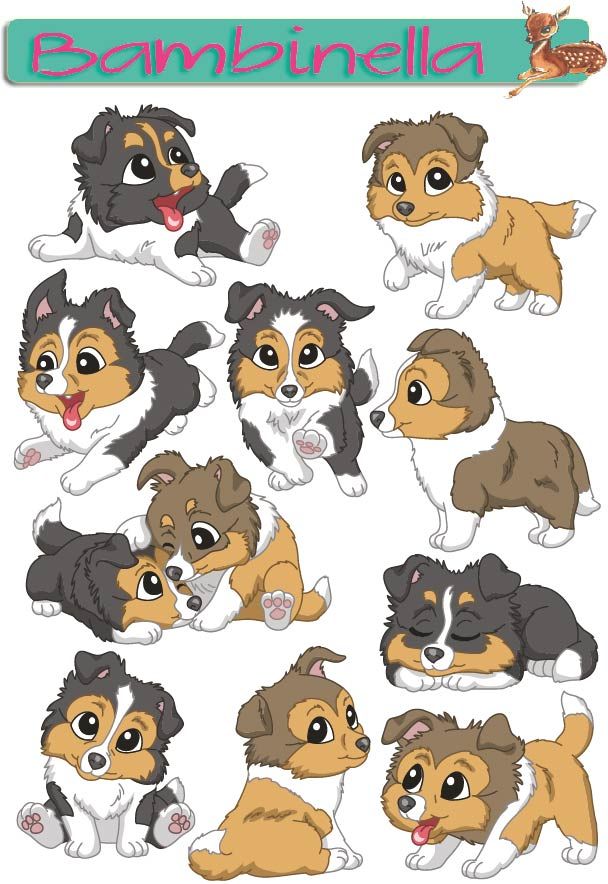 Bambinella