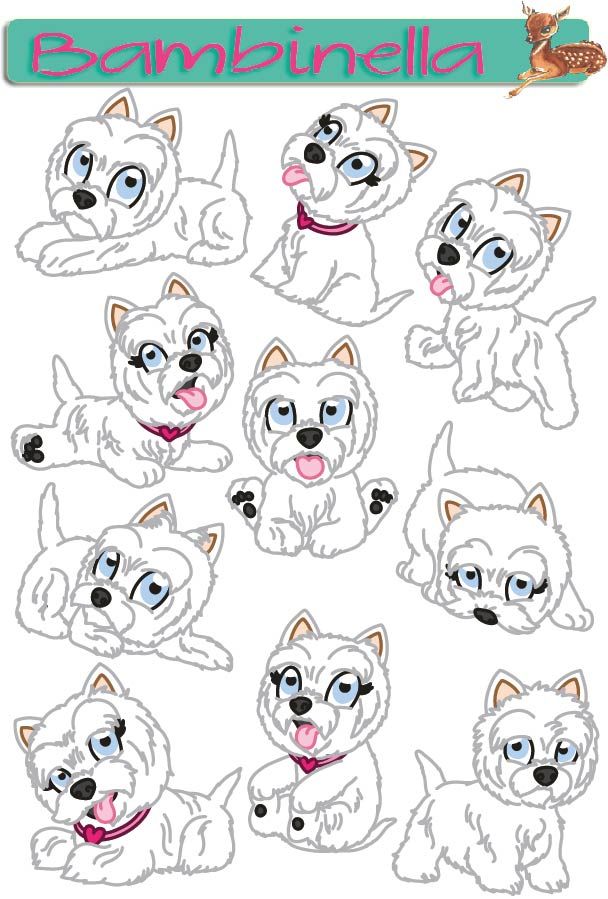 Bambinella