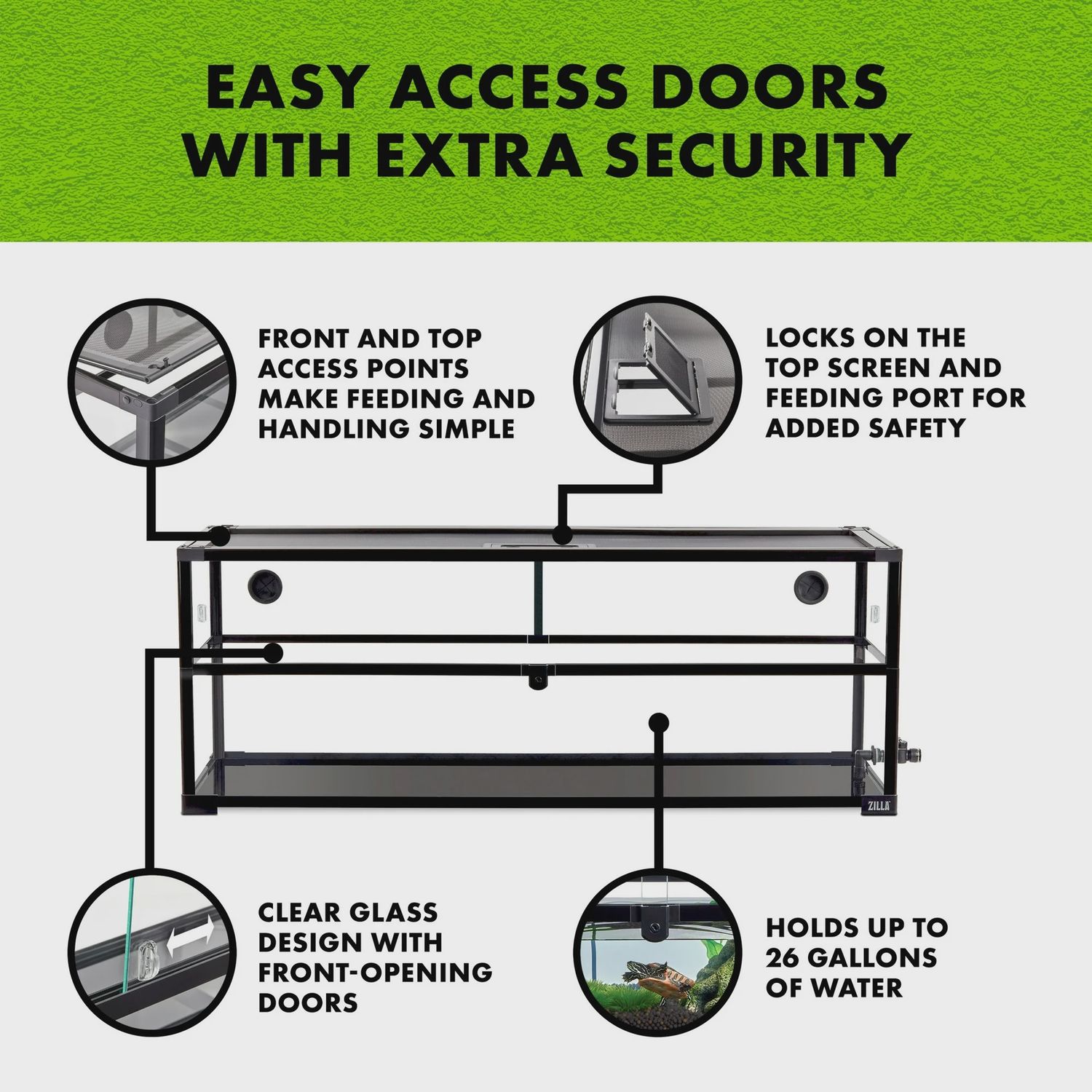 EASY ACCESS DOORS WITH EXTRA SECURITY

FRONT AND TOP ACCESS POINTS MAKE FEEDING AND HANDLING SIMPLE

LOCKS ON THE TOP SCREEN AND FEEDING PORT FOR ADDED SAFETY

ZILLA

CLEAR GLASS DESIGN WITH FRONT-OPENING DOORS

HOLDS UP TO 26 GALLONS OF WATER