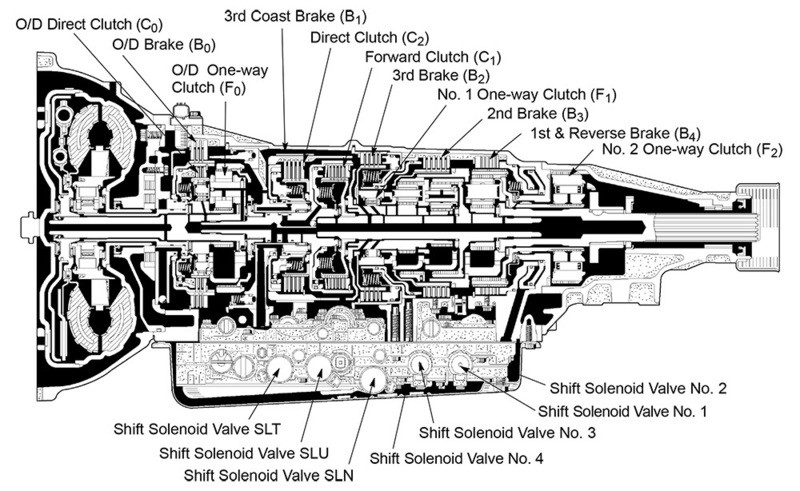 O/D Direct Clutch ($C_0$)
O/D Brake ($B_0$)
O/D One-way Clutch ($F_0$)
3rd Coast Brake ($B_1$)
Direct Clutch ($C_2$)
Forward Clutch ($C_1$)
3rd Brake ($B_2$)
No. 1 One-way Clutch ($F_1$)
2nd Brake ($B_3$)
1st & Reverse Brake ($B_4$)
No. 2 One-way Clutch ($F_2$)
Shift Solenoid Valve No. 2
Shift Solenoid Valve No. 1
Shift Solenoid Valve No. 3
Shift Solenoid Valve No. 4
Shift Solenoid Valve SLT
Shift Solenoid Valve SLU
Shift Solenoid Valve SLN