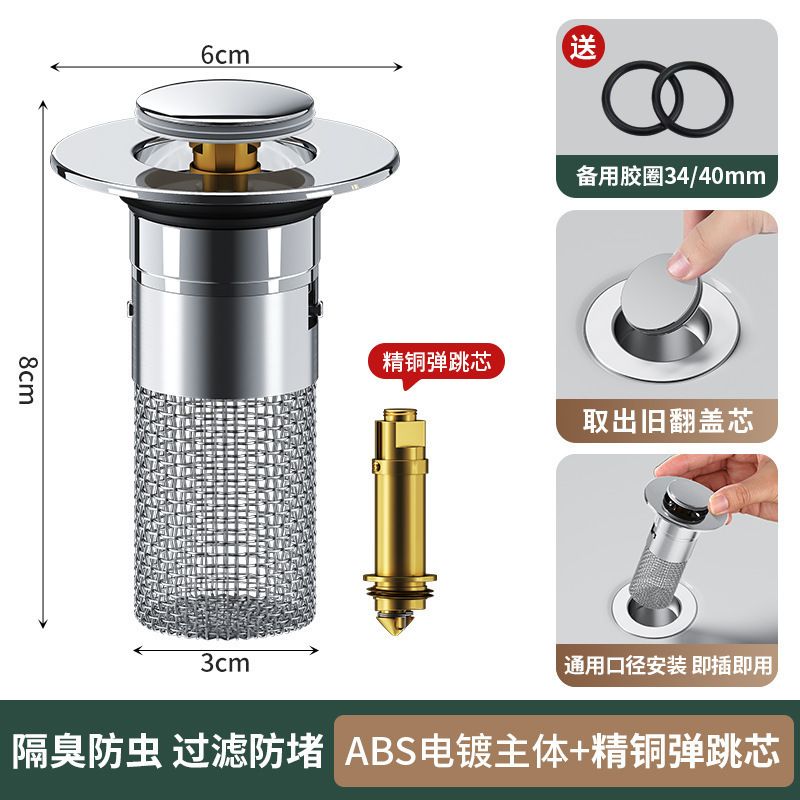 6cm

8cm

3cm

精铜弹跳芯

送

备用胶圈34/40mm

取出旧翻盖芯

通用口径安装 即插即用

隔臭防虫 过滤防堵

ABS电镀主体+精铜弹跳芯