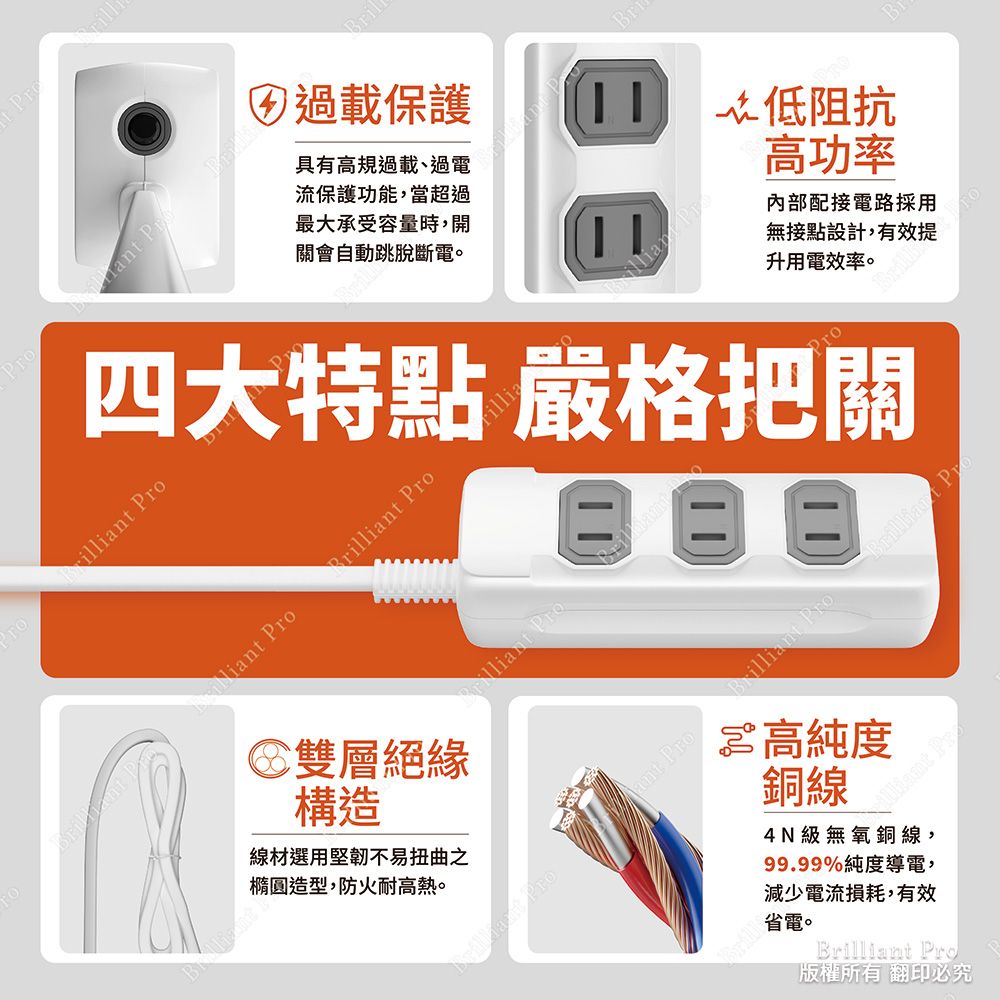 過載保護

具有高規過載、過電流保護功能，當超過最大承受容量時，開關會自動跳脫斷電。

低阻抗高功率

內部配接電路採用無接點設計，有效提升用電效率。

四大特點 嚴格把關

雙層絕緣構造

線材選用堅韌不易扭曲之橢圓造型，防火耐高熱。

高純度銅線

4N級無氧銅線，99.99%純度導電，減少電流損耗，有效省電。

Brilliant Pro
版權所有 翻印必究