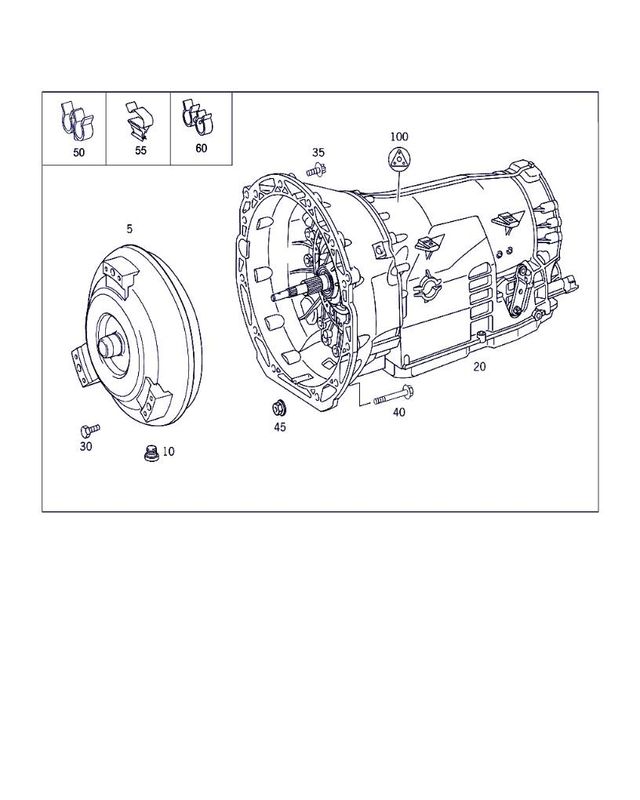 50
55
60
35
100
5
20
40
45
30
10