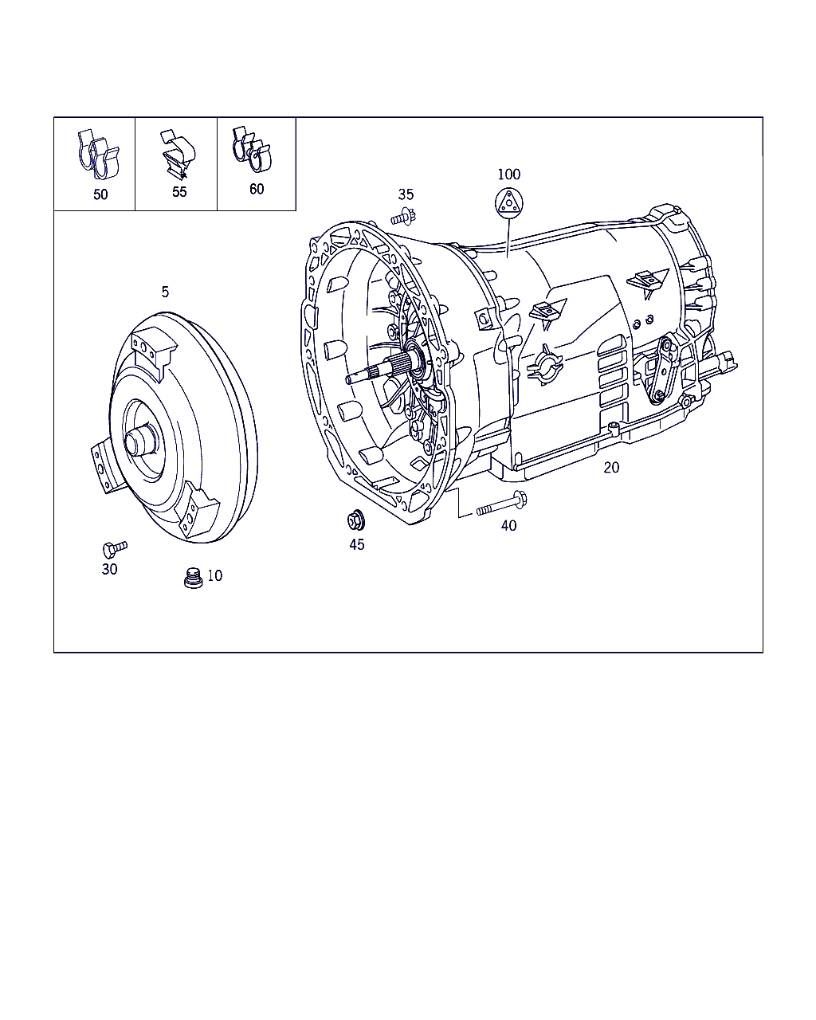 50
55
60
35
100
5
20
40
45
30
10