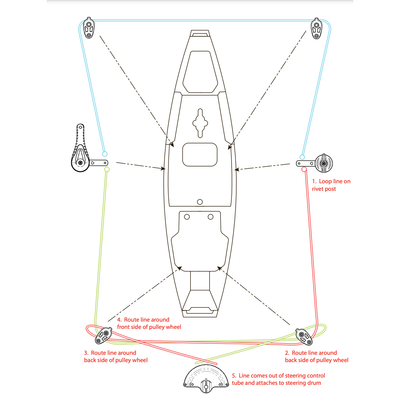 1. Loop line on rivet post

4. Route line around front side of pulley wheel

3. Route line around back side of pulley wheel

2. Route line around back side of pulley wheel

5. Line comes out of steering control tube and attaches to steering drum