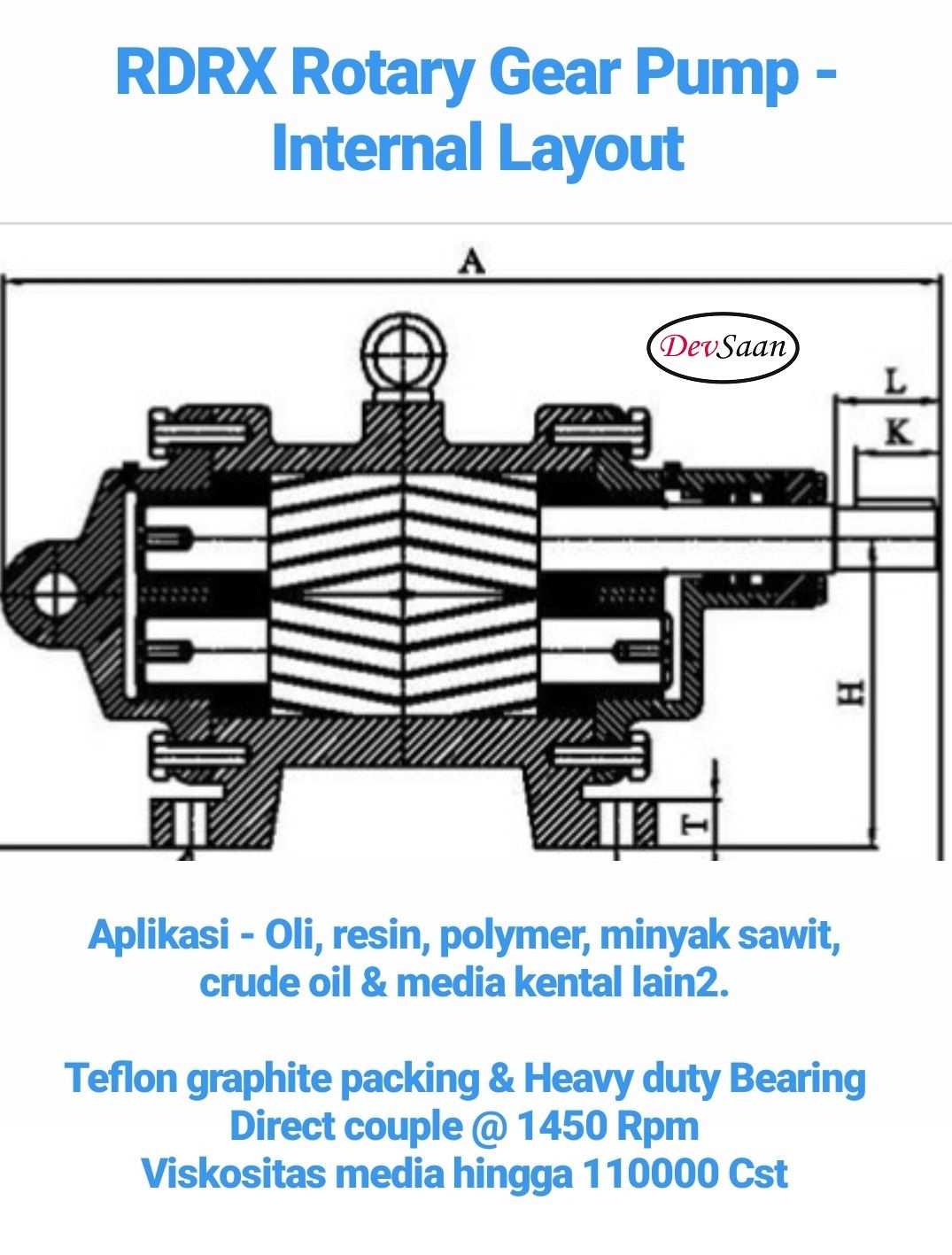 RDRX Rotary Gear Pump - Internal Layout

A

DevSaan

L

K

H

T

Aplikasi - Oli, resin, polymer, minyak sawit, crude oil & media kental lain2.

Teflon graphite packing & Heavy duty Bearing
Direct couple @ 1450 Rpm
Viskositas media hingga 110000 Cst