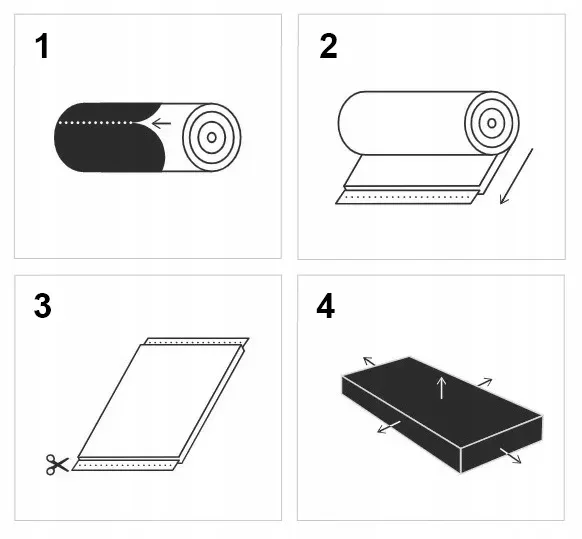 1

2

3

4