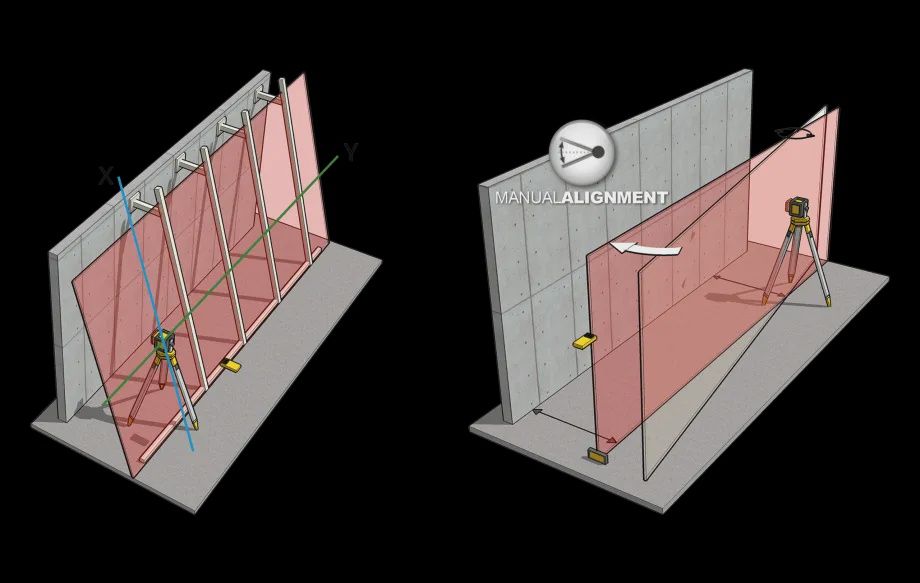 X
Y
MANUALALIGNMENT