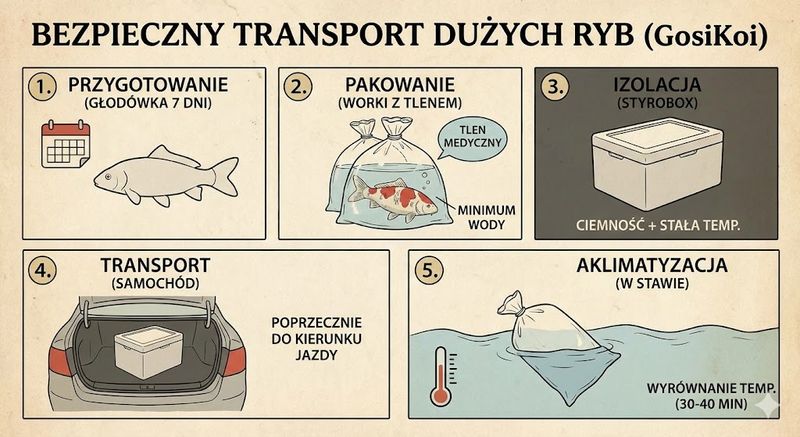 BEZPIECZNY TRANSPORT DUŻYCH RYB (GosiKoi)

1. PRZYGOTOWANIE (GŁODÓWKA 7 DNI)

2. PAKOWANIE (WORKI Z TLENEM)

TLEN MEDYCZNY

MINIMUM WODY

3. IZOLACJA (STYROBOX)

CIEMNOŚĆ + STAŁA TEMP.

4. TRANSPORT (SAMOCHÓD)

POPRZECZNIE DO KIERUNKU JAZDY

5. AKLIMATYZACJA (W STAWIE)

WYRÓWNANIE TEMP. (30-40 MIN)