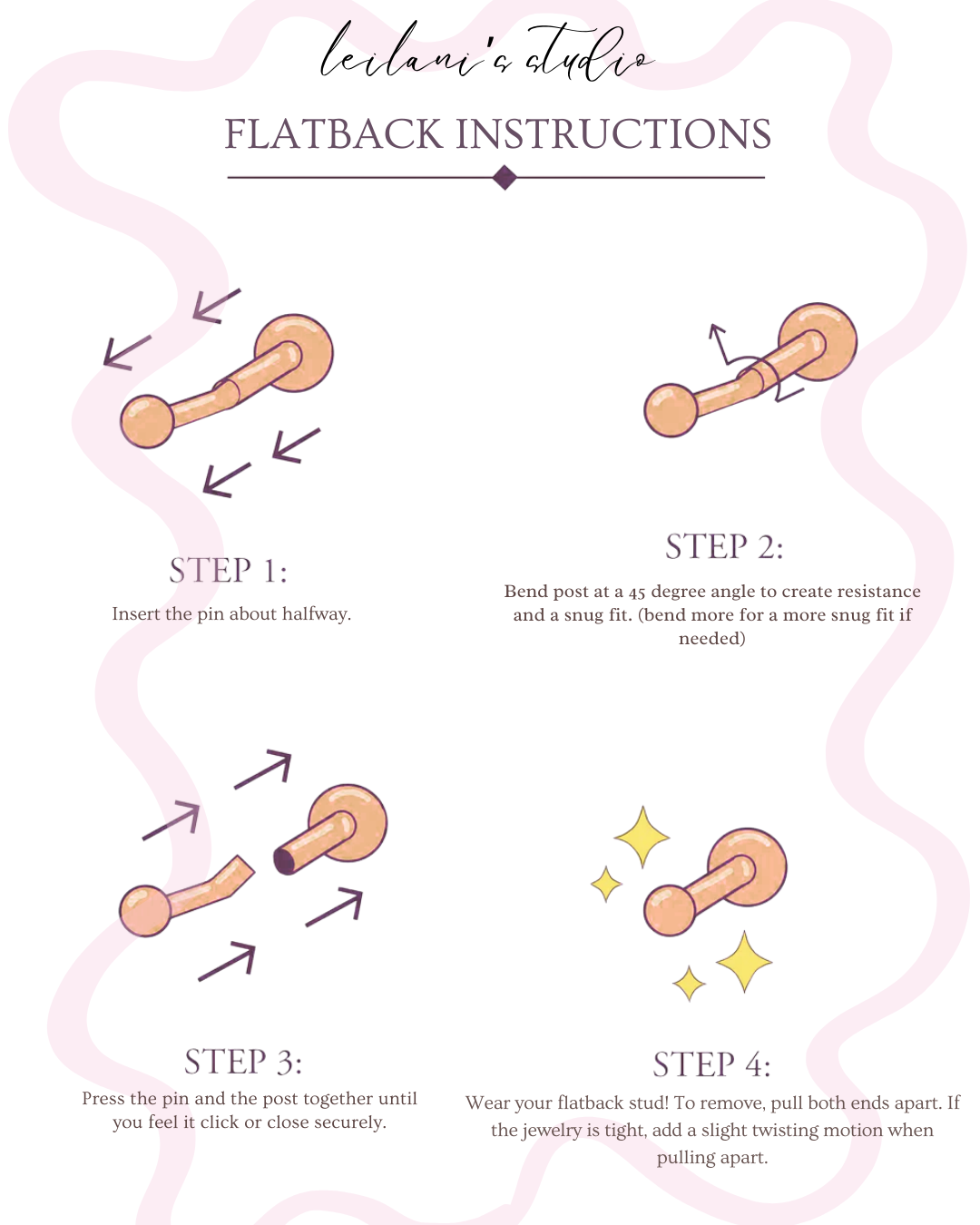 leilani's studio

FLATBACK INSTRUCTIONS

STEP 1:

Insert the pin about halfway.

STEP 2:

Bend post at a 45 degree angle to create resistance and a snug fit. (bend more for a more snug fit if needed)

STEP 3:

Press the pin and the post together until you feel it click or close securely.

STEP 4:

Wear your flatback stud! To remove, pull both ends apart. If the jewelry is tight, add a slight twisting motion when pulling apart.