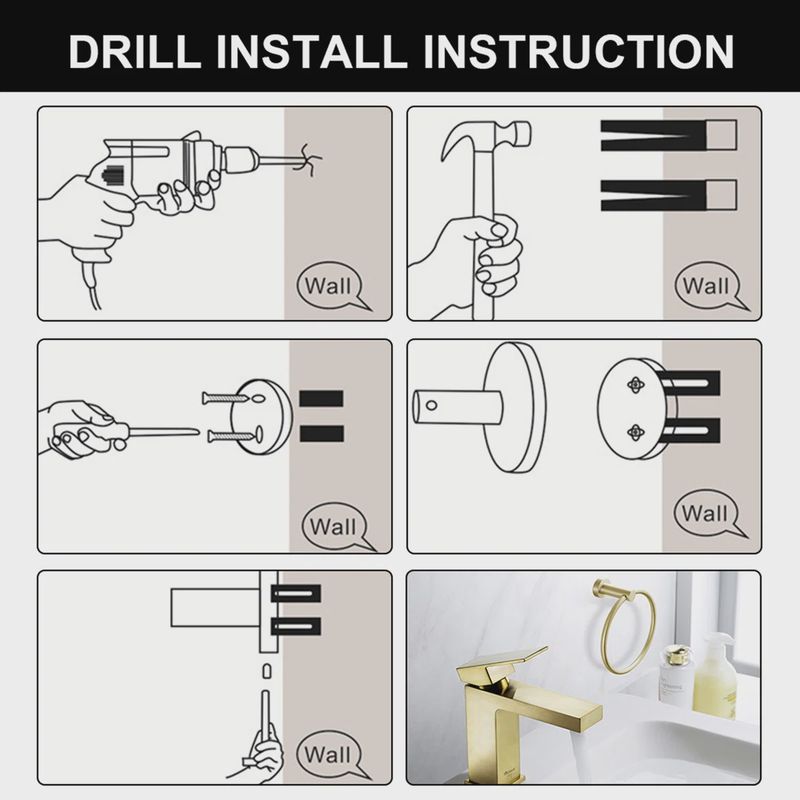 DRILL INSTALL INSTRUCTION

Wall

Wall

Wall

Wall

Wall