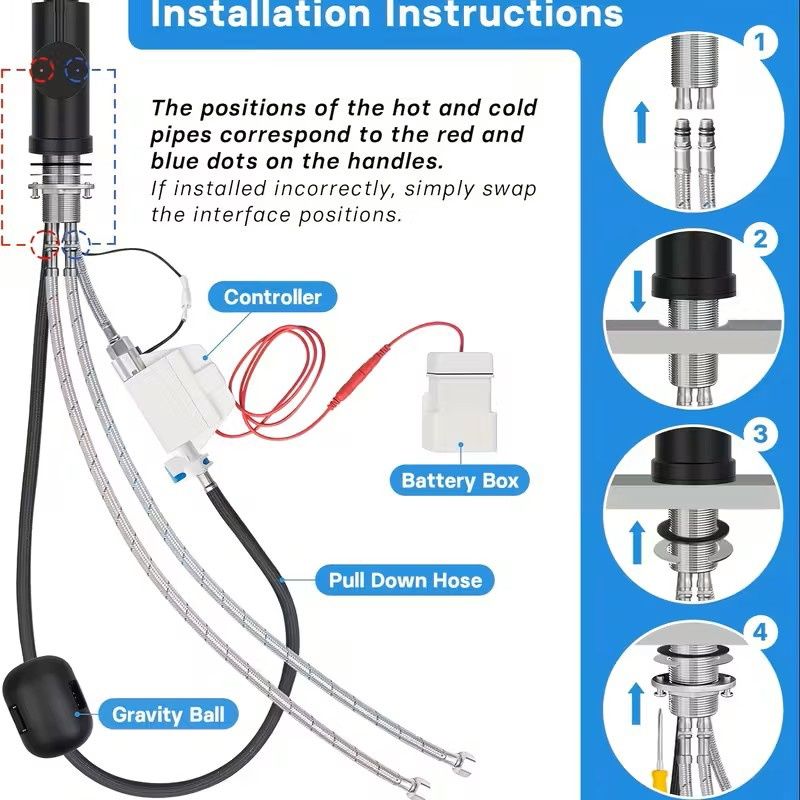 Installation Instructions

The positions of the hot and cold pipes correspond to the red and blue dots on the handles.
If installed incorrectly, simply swap the interface positions.

Controller

Battery Box

Pull Down Hose

Gravity Ball

1

2

3

4