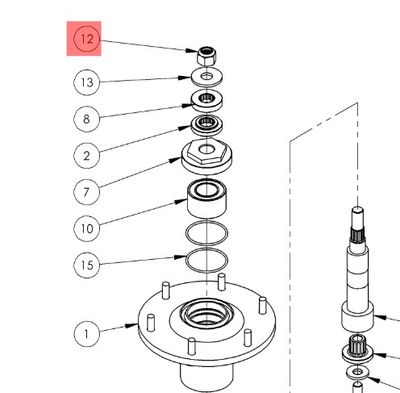 12
13
8
2
7
10
15
1