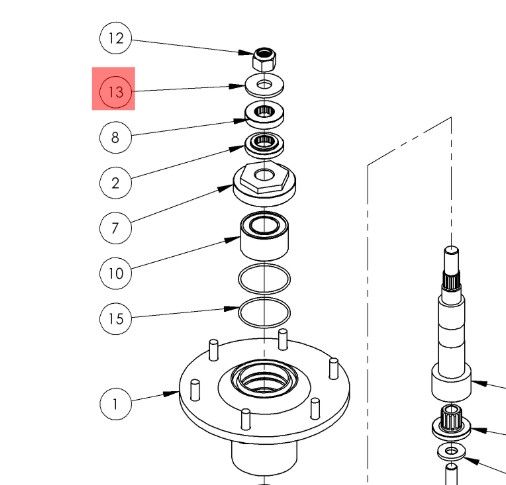 12
13
8
2
7
10
15
1