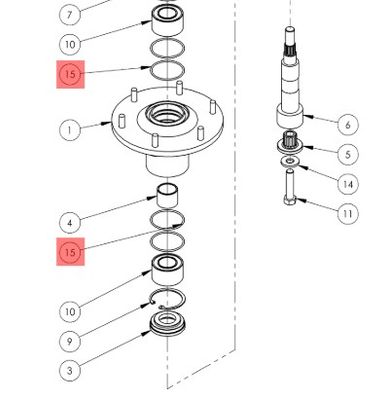 7
10
15
1
4
15
10
9
3
6
5
14
11