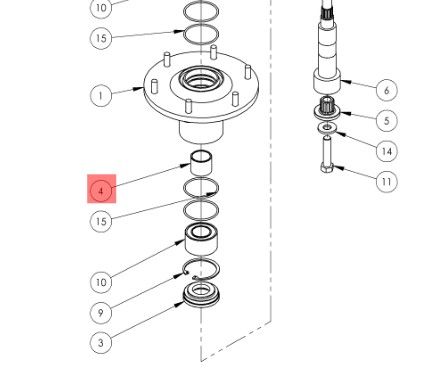 10
15
1
4
15
10
9
3
6
5
14
11