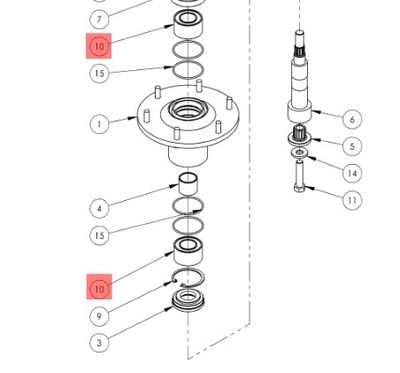 7
10
15
1
4
15
10
9
3
6
5
14
11