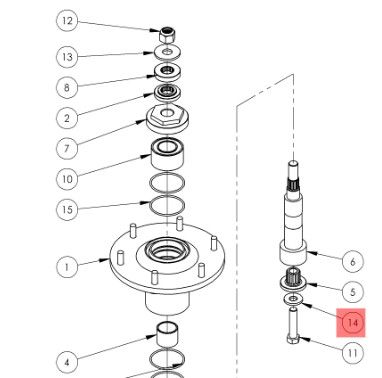 12
13
8
2
7
10
15
1
4
6
5
14
11