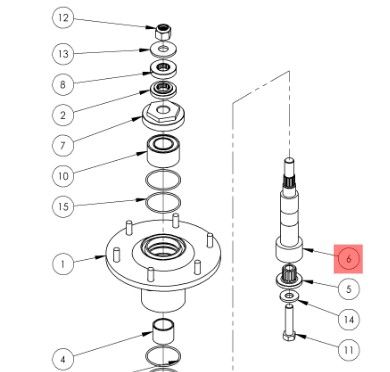 12
13
8
2
7
10
15
1
4
6
5
14
11