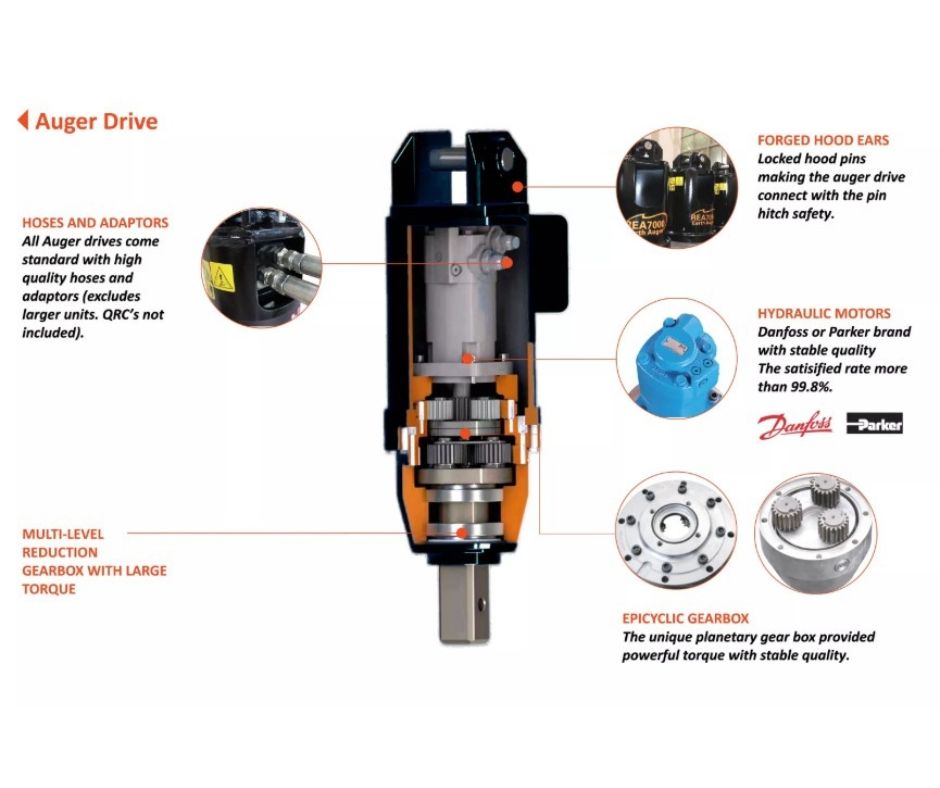 Auger Drive

HOSES AND ADAPTORS
All Auger drives come standard with high quality hoses and adaptors (excludes larger units. QRC's not included).

MULTI-LEVEL REDUCTION GEARBOX WITH LARGE TORQUE

FORGED HOOD EARS
Locked hood pins making the auger drive connect with the pin hitch safety.

REA7000
Earth Auger

HYDRAULIC MOTORS
Danfoss or Parker brand with stable quality
The satisified rate more than 99.8%.

Danfoss
Parker

EPICYCLIC GEARBOX
The unique planetary gear box provided powerful torque with stable quality.