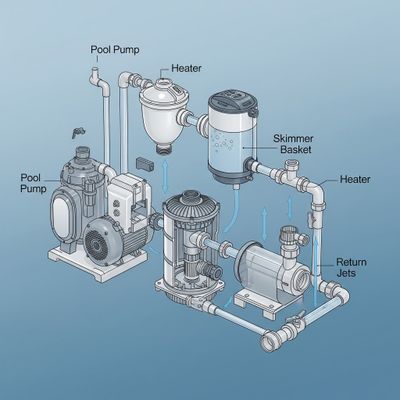 Pool Pump

Heater

Skimmer Basket

Pool Pump

Heater

Return Jets