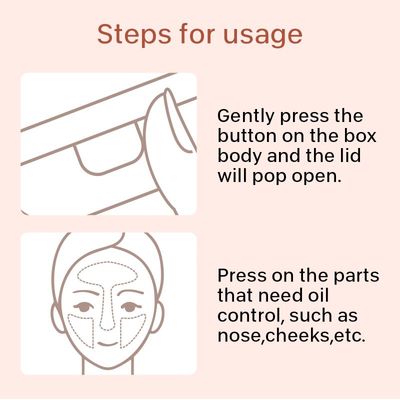 Steps for usage

Gently press the button on the box body and the lid will pop open.

Press on the parts that need oil control, such as nose,cheeks,etc.