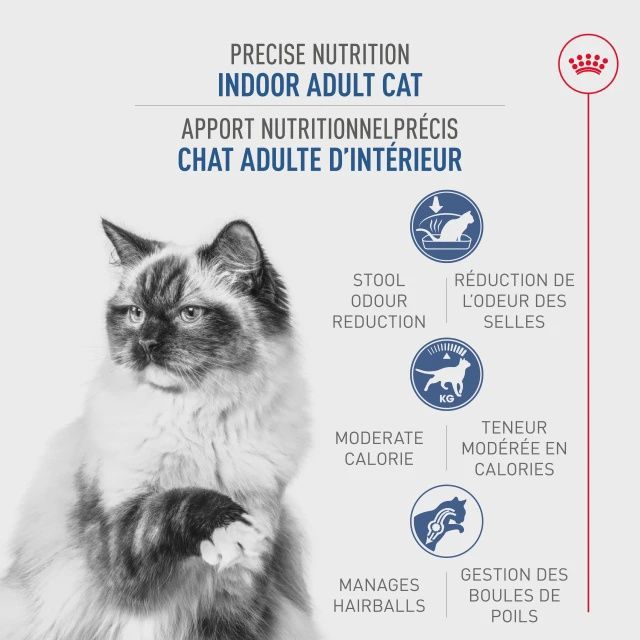 PRECISE NUTRITION
INDOOR ADULT CAT

APPORT NUTRITIONNELPRÉCIS
CHAT ADULTE D'INTÉRIEUR

STOOL ODOUR REDUCTION

RÉDUCTION DE L'ODEUR DES SELLES

KG

MODERATE CALORIE

TENEUR MODÉRÉE EN CALORIES

MANAGES HAIRBALLS

GESTION DES BOULES DE POILS