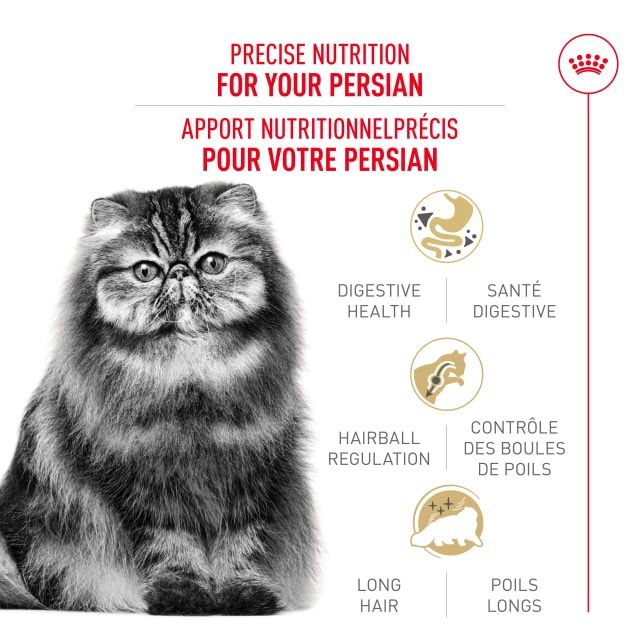 PRECISE NUTRITION
FOR YOUR PERSIAN

APPORT NUTRITIONNELPRÉCIS
POUR VOTRE PERSIAN

DIGESTIVE HEALTH

SANTÉ DIGESTIVE

HAIRBALL REGULATION

CONTRÔLE DES BOULES DE POILS

LONG HAIR

POILS LONGS