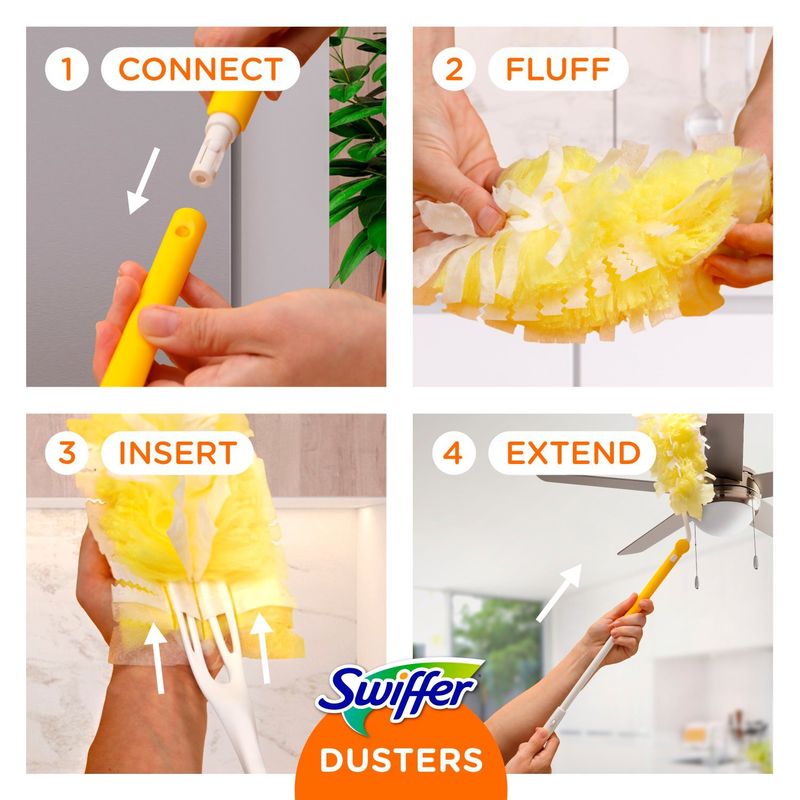 1 CONNECT

2 FLUFF

3 INSERT

4 EXTEND

Swiffer
DUSTERS