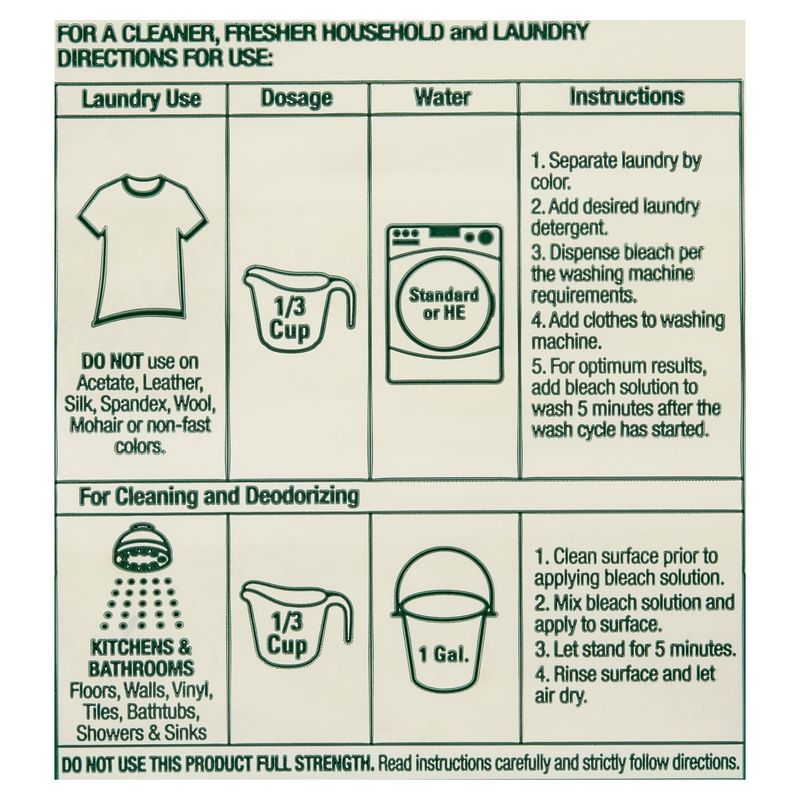 FOR A CLEANER, FRESHER HOUSEHOLD and LAUNDRY
DIRECTIONS FOR USE:

| Laundry Use | Dosage | Water | Instructions |
|---|---|---|---|
| DO NOT use on Acetate, Leather, Silk, Spandex, Wool, Mohair or non-fast colors. | 1/3 Cup | Standard or HE | 1. Separate laundry by color. 2. Add desired laundry detergent. 3. Dispense bleach per the washing machine requirements. 4. Add clothes to washing machine. 5. For optimum results, add bleach solution to wash 5 minutes after the wash cycle has started. |
| For Cleaning and Deodorizing | | | |
| KITCHENS & BATHROOMS Floors, Walls, Vinyl, Tiles, Bathtubs, Showers & Sinks | 1/3 Cup | 1 Gal. | 1. Clean surface prior to applying bleach solution. 2. Mix bleach solution and apply to surface. 3. Let stand for 5 minutes. 4. Rinse surface and let air dry. |

DO NOT USE THIS PRODUCT FULL STRENGTH. Read instructions carefully and strictly follow directions.