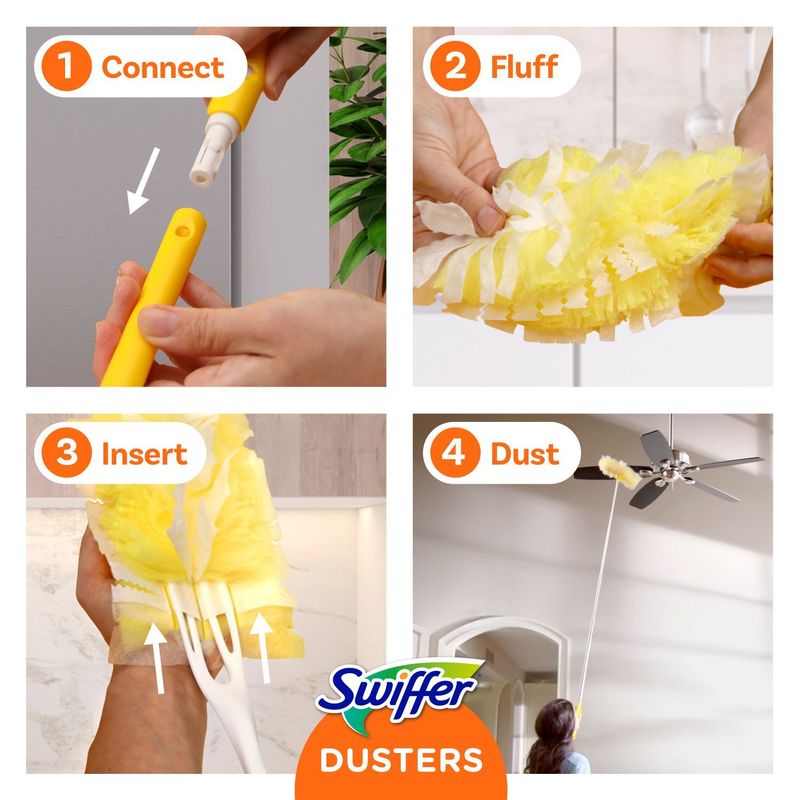 1 Connect

2 Fluff

3 Insert

4 Dust

Swiffer

DUSTERS