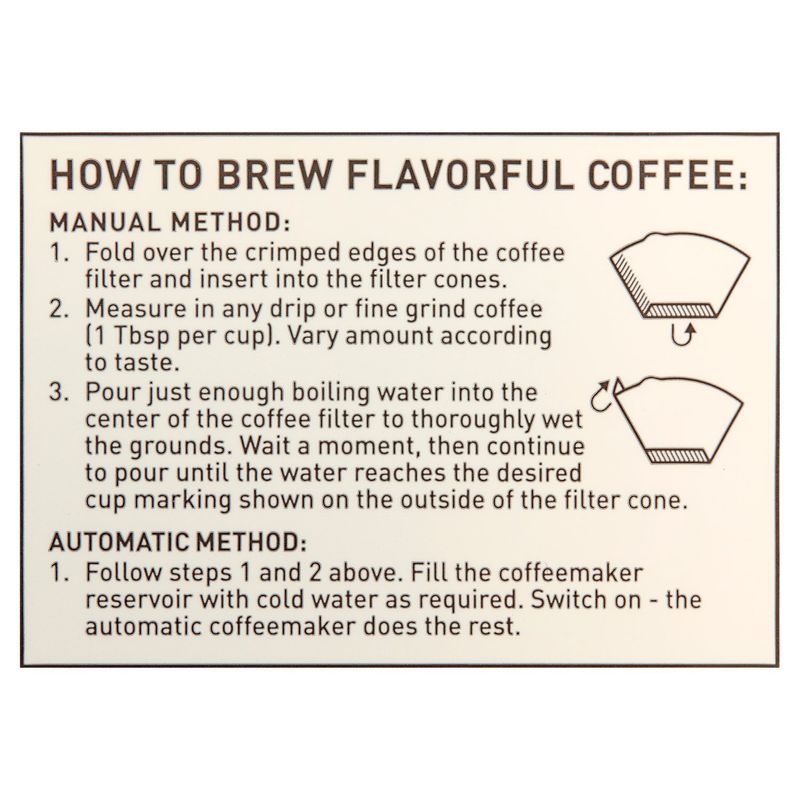 HOW TO BREW FLAVORFUL COFFEE:

MANUAL METHOD:

1. Fold over the crimped edges of the coffee filter and insert into the filter cones.
2. Measure in any drip or fine grind coffee (1 Tbsp per cup). Vary amount according to taste.
3. Pour just enough boiling water into the center of the coffee filter to thoroughly wet the grounds. Wait a moment, then continue to pour until the water reaches the desired cup marking shown on the outside of the filter cone.

AUTOMATIC METHOD:

1. Follow steps 1 and 2 above. Fill the coffeemaker reservoir with cold water as required. Switch on - the automatic coffeemaker does the rest.