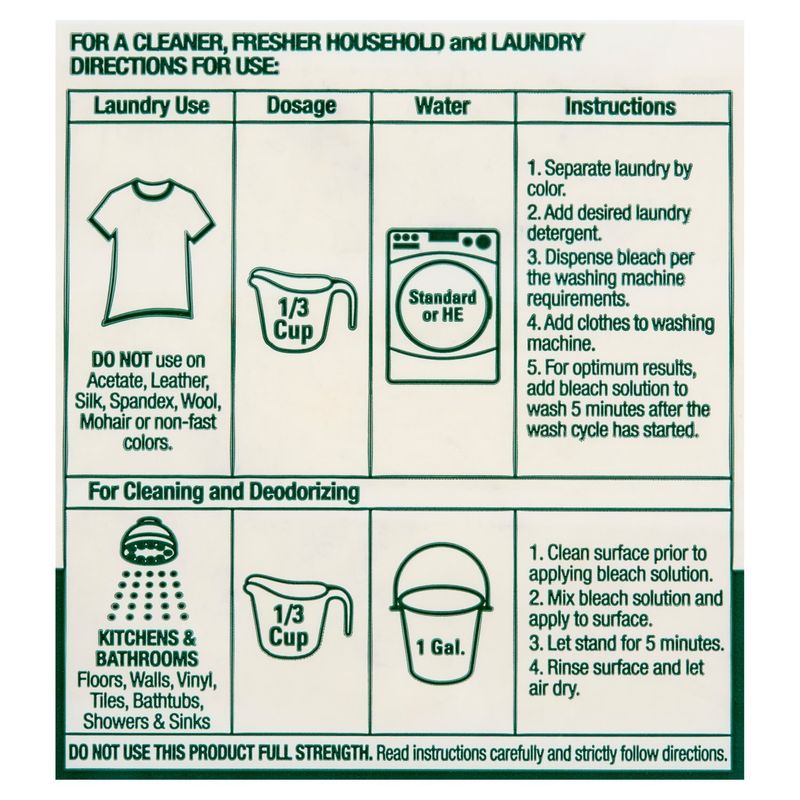 FOR A CLEANER, FRESHER HOUSEHOLD and LAUNDRY
DIRECTIONS FOR USE:

| Laundry Use | Dosage | Water | Instructions |
|---|---|---|---|
| DO NOT use on Acetate, Leather, Silk, Spandex, Wool, Mohair or non-fast colors. | 1/3 Cup | Standard or HE | 1. Separate laundry by color. 2. Add desired laundry detergent. 3. Dispense bleach per the washing machine requirements. 4. Add clothes to washing machine. 5. For optimum results, add bleach solution to wash 5 minutes after the wash cycle has started. |
| For Cleaning and Deodorizing | | | |
| KITCHENS & BATHROOMS Floors, Walls, Vinyl, Tiles, Bathtubs, Showers & Sinks | 1/3 Cup | 1 Gal. | 1. Clean surface prior to applying bleach solution. 2. Mix bleach solution and apply to surface. 3. Let stand for 5 minutes. 4. Rinse surface and let air dry. |

DO NOT USE THIS PRODUCT FULL STRENGTH. Read instructions carefully and strictly follow directions.