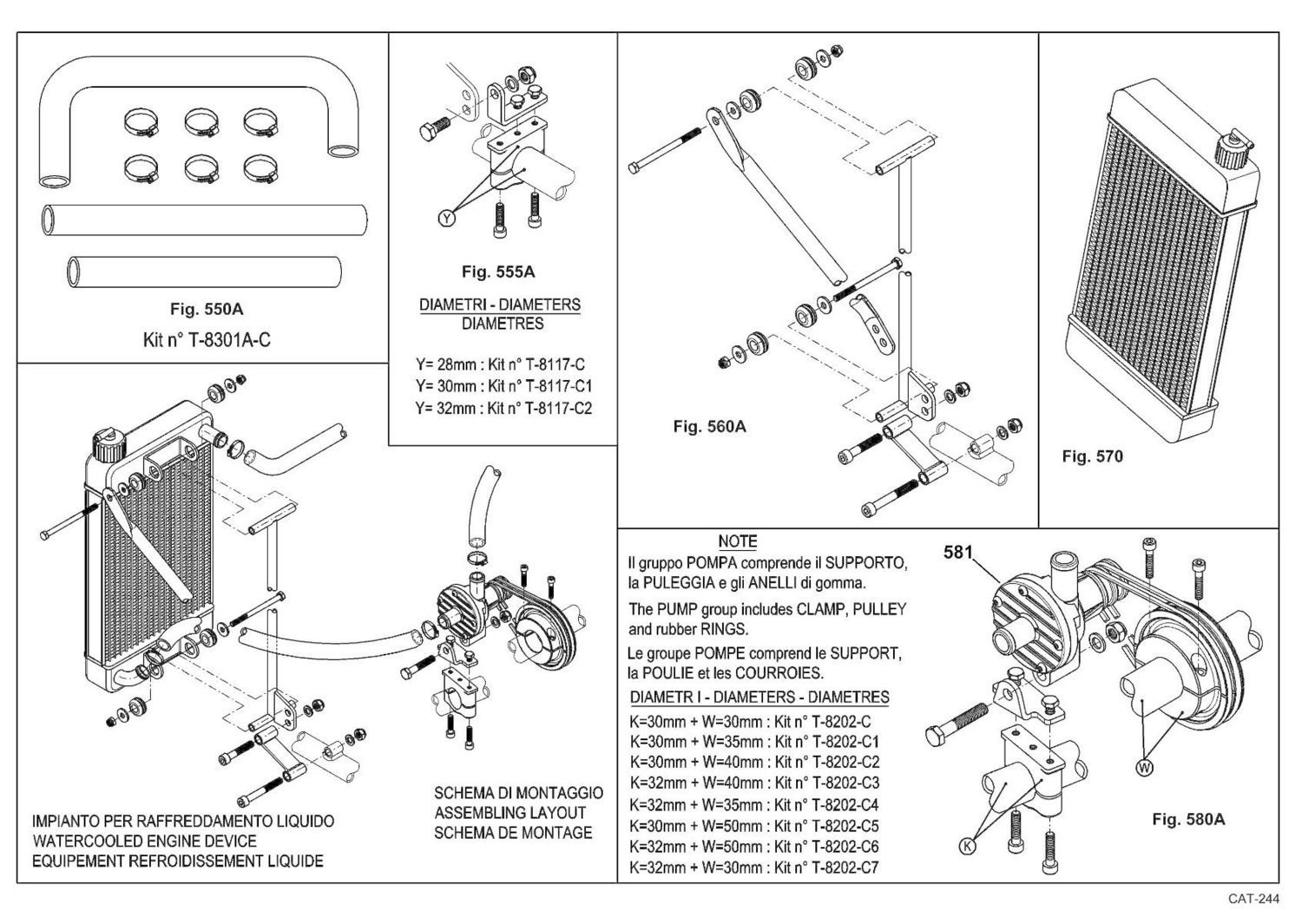 Fig. 550A
Kit n° T-8301A-C

Y

Fig. 555A

DIAMETRI - DIAMETERS
DIAMETRES

Y= 28mm : Kit n° T-8117-C
Y= 30mm : Kit n° T-8117-C1
Y= 32mm : Kit n° T-8117-C2

Fig. 560A

Fig. 570

IMPIANTO PER RAFFREDDAMENTO LIQUIDO
WATERCOOLED ENGINE DEVICE
EQUIPEMENT REFROIDISSEMENT LIQUIDE

SCHEMA DI MONTAGGIO
ASSEMBLING LAYOUT
SCHEMA DE MONTAGE

NOTE
Il gruppo POMPA comprende il SUPPORTO, la PULEGGIA e gli ANELLI di gomma.

The PUMP group includes CLAMP, PULLEY and rubber RINGS.

Le groupe POMPE comprend le SUPPORT, la POULIE et les COURROIES.

DIAMETR I - DIAMETERS - DIAMETRES
K=30mm + W=30mm : Kit n° T-8202-C
K=30mm + W=35mm : Kit n° T-8202-C1
K=30mm + W=40mm : Kit n° T-8202-C2
K=32mm + W=40mm : Kit n° T-8202-C3
K=32mm + W=35mm : Kit n° T-8202-C4
K=30mm + W=50mm : Kit n° T-8202-C5
K=32mm + W=50mm : Kit n° T-8202-C6
K=32mm + W=30mm : Kit n° T-8202-C7

581

W

K

Fig. 580A

CAT-244