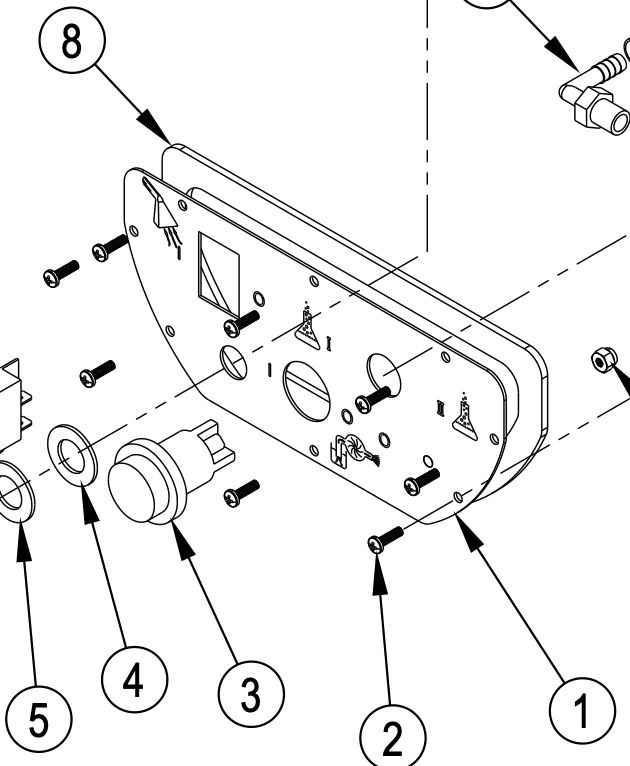 8
5
4
3
2
1