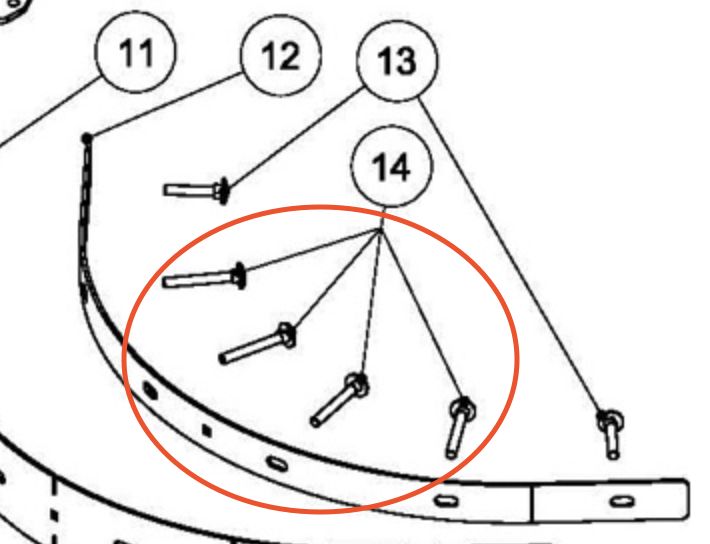 11
12
13
14