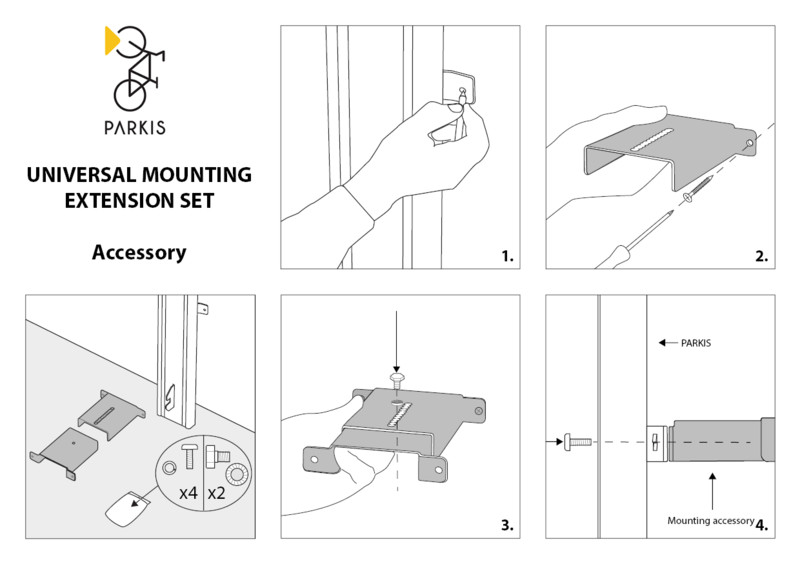 PARKIS

UNIVERSAL MOUNTING EXTENSION SET

Accessory

1.

2.

x4 x2

3.

PARKIS

Mounting accessory

4.