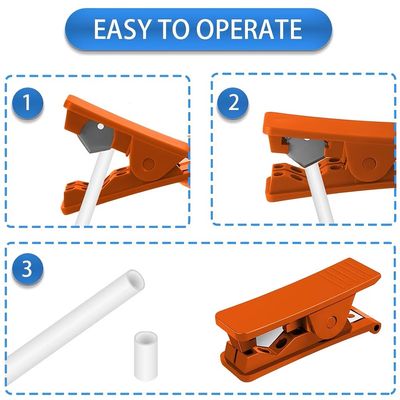 EASY TO OPERATE

1

2

3