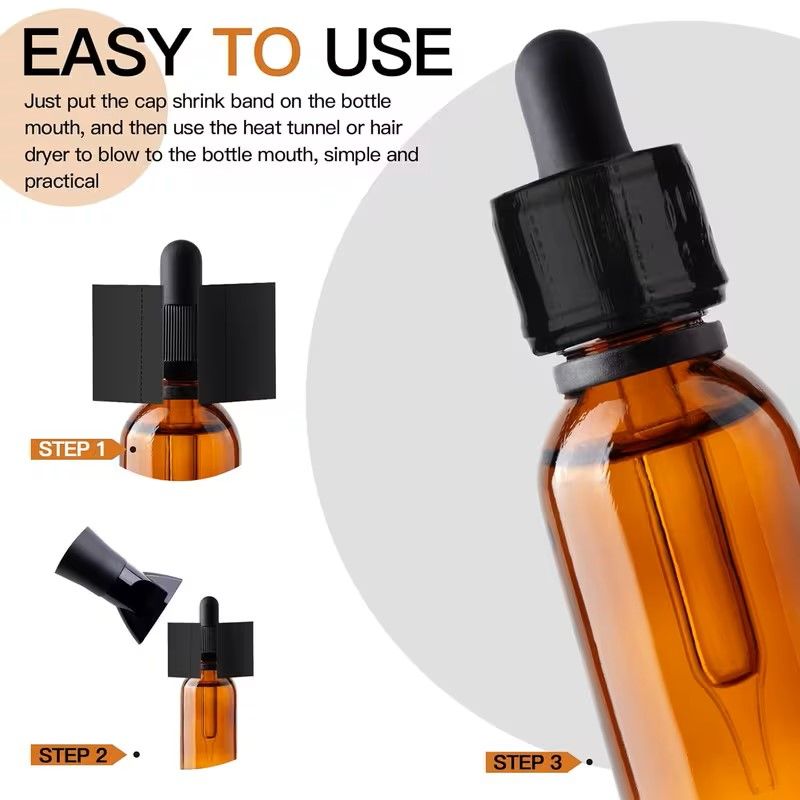 EASY TO USE

Just put the cap shrink band on the bottle mouth, and then use the heat tunnel or hair dryer to blow to the bottle mouth, simple and practical

STEP 1

STEP 2

STEP 3