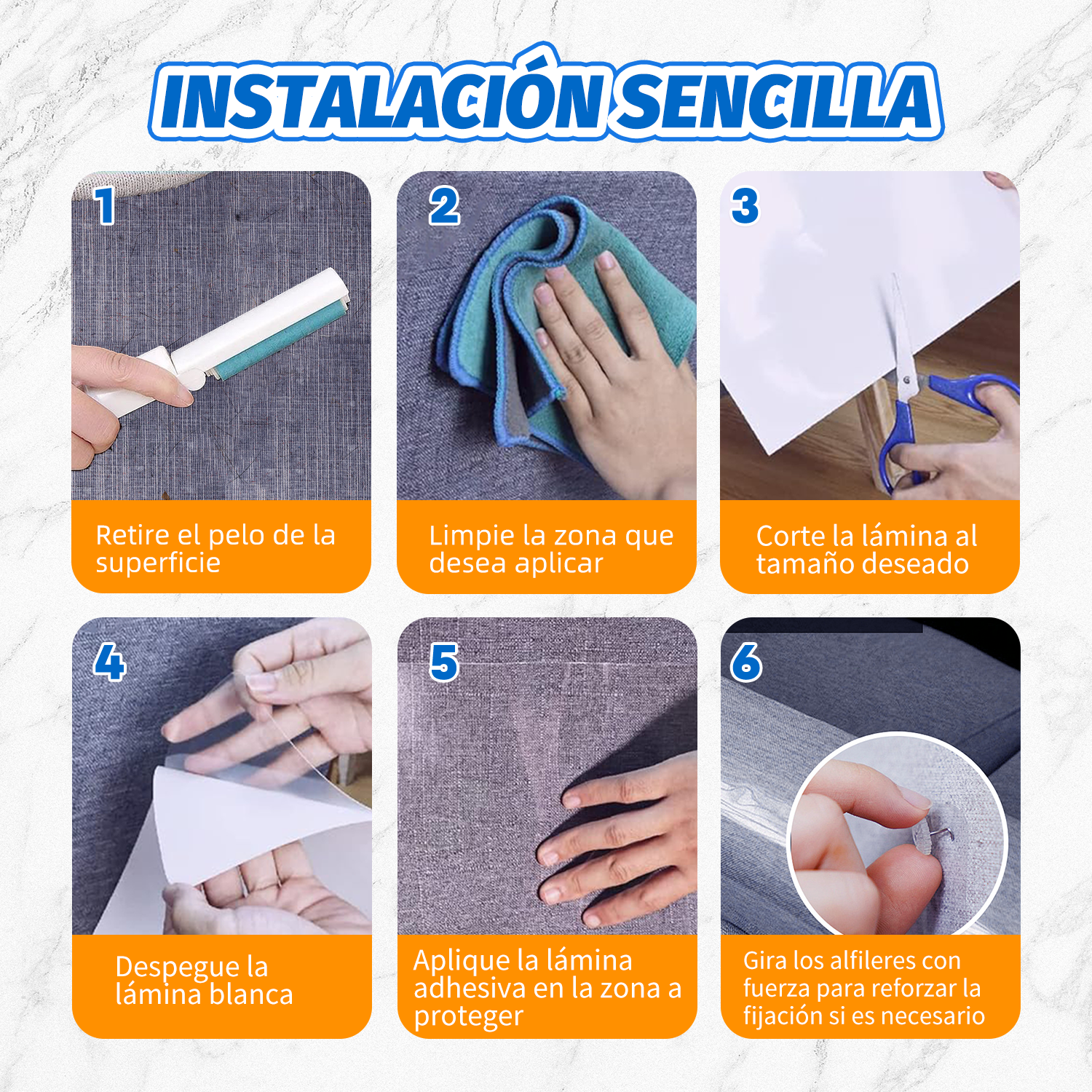 INSTALACIÓN SENCILLA

1

Retire el pelo de la superficie

2

Limpie la zona que desea aplicar

3

Corte la lámina al tamaño deseado

4

Despegue la lámina blanca

5

Aplique la lámina adhesiva en la zona a proteger

6

Gira los alfileres con fuerza para reforzar la fijación si es necesario