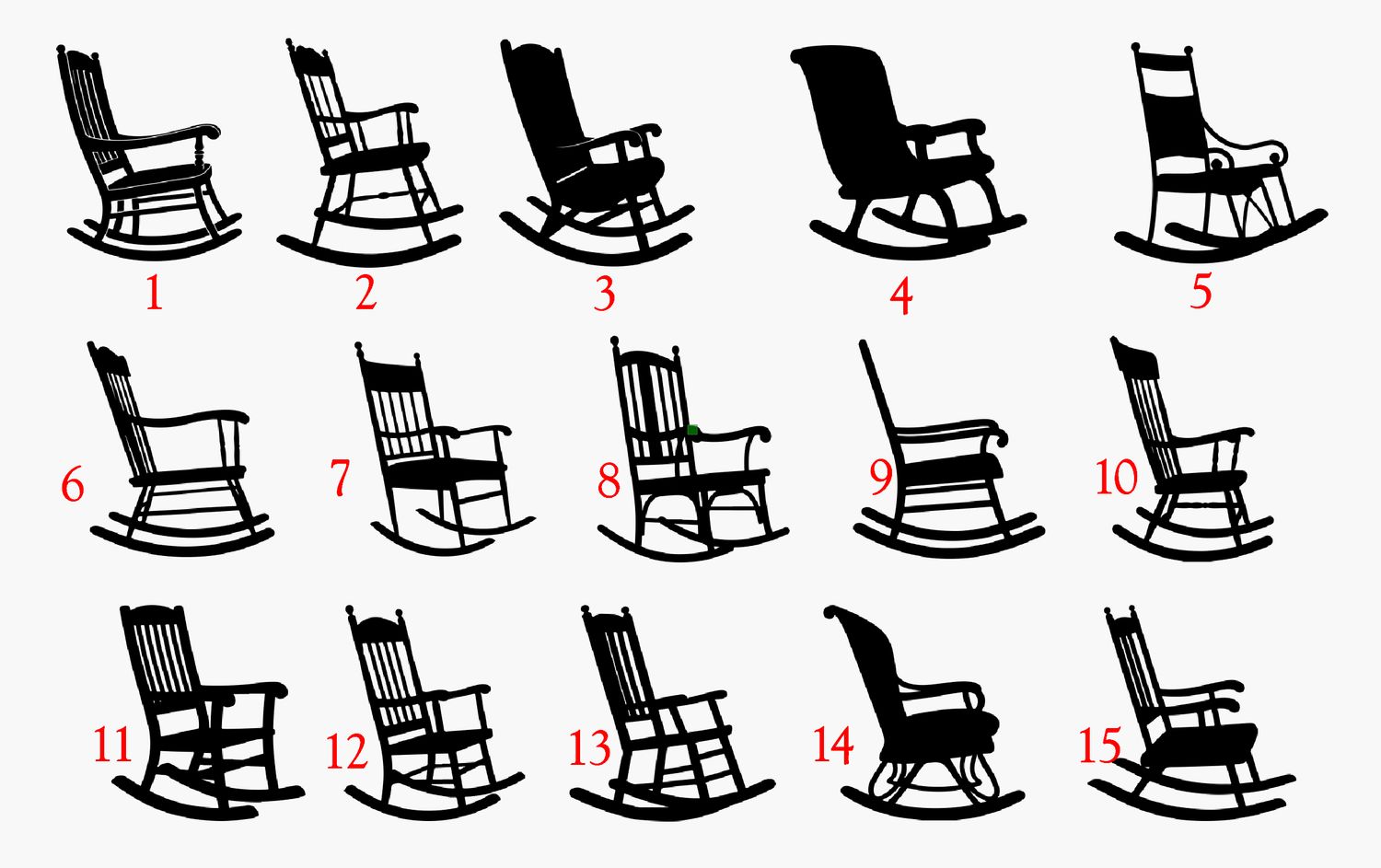 1 2 3 4 5

6 7 8 9 10

11 12 13 14 15