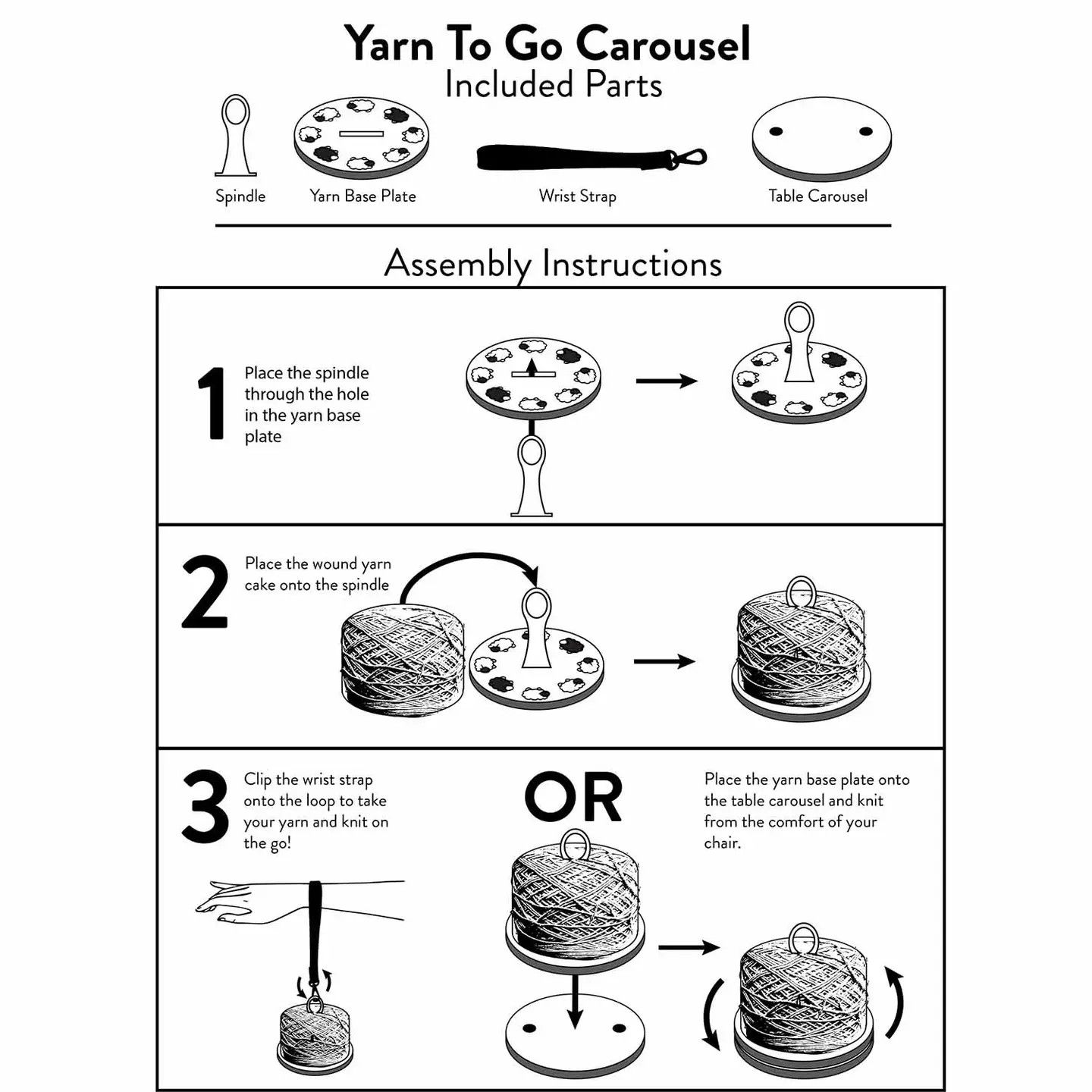 Yarn To Go Carousel
Included Parts

Spindle
Yarn Base Plate
Wrist Strap
Table Carousel

Assembly Instructions

1
Place the spindle through the hole in the yarn base plate

2
Place the wound yarn cake onto the spindle

3
Clip the wrist strap onto the loop to take your yarn and knit on the go!

OR

Place the yarn base plate onto the table carousel and knit from the comfort of your chair.