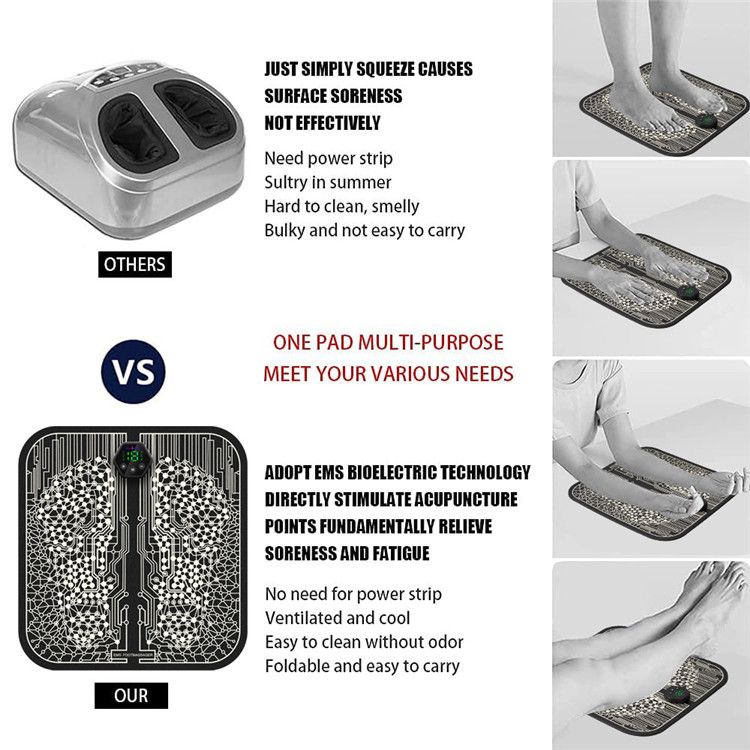 OTHERS

JUST SIMPLY SQUEEZE CAUSES SURFACE SORENESS NOT EFFECTIVELY

Need power strip
Sultry in summer
Hard to clean, smelly
Bulky and not easy to carry

VS

ONE PAD MULTI-PURPOSE
MEET YOUR VARIOUS NEEDS

EMS FOOTMASSAGER

OUR

ADOPT EMS BIOELECTRIC TECHNOLOGY DIRECTLY STIMULATE ACUPUNCTURE POINTS FUNDAMENTALLY RELIEVE SORENESS AND FATIGUE

No need for power strip
Ventilated and cool
Easy to clean without odor
Foldable and easy to carry