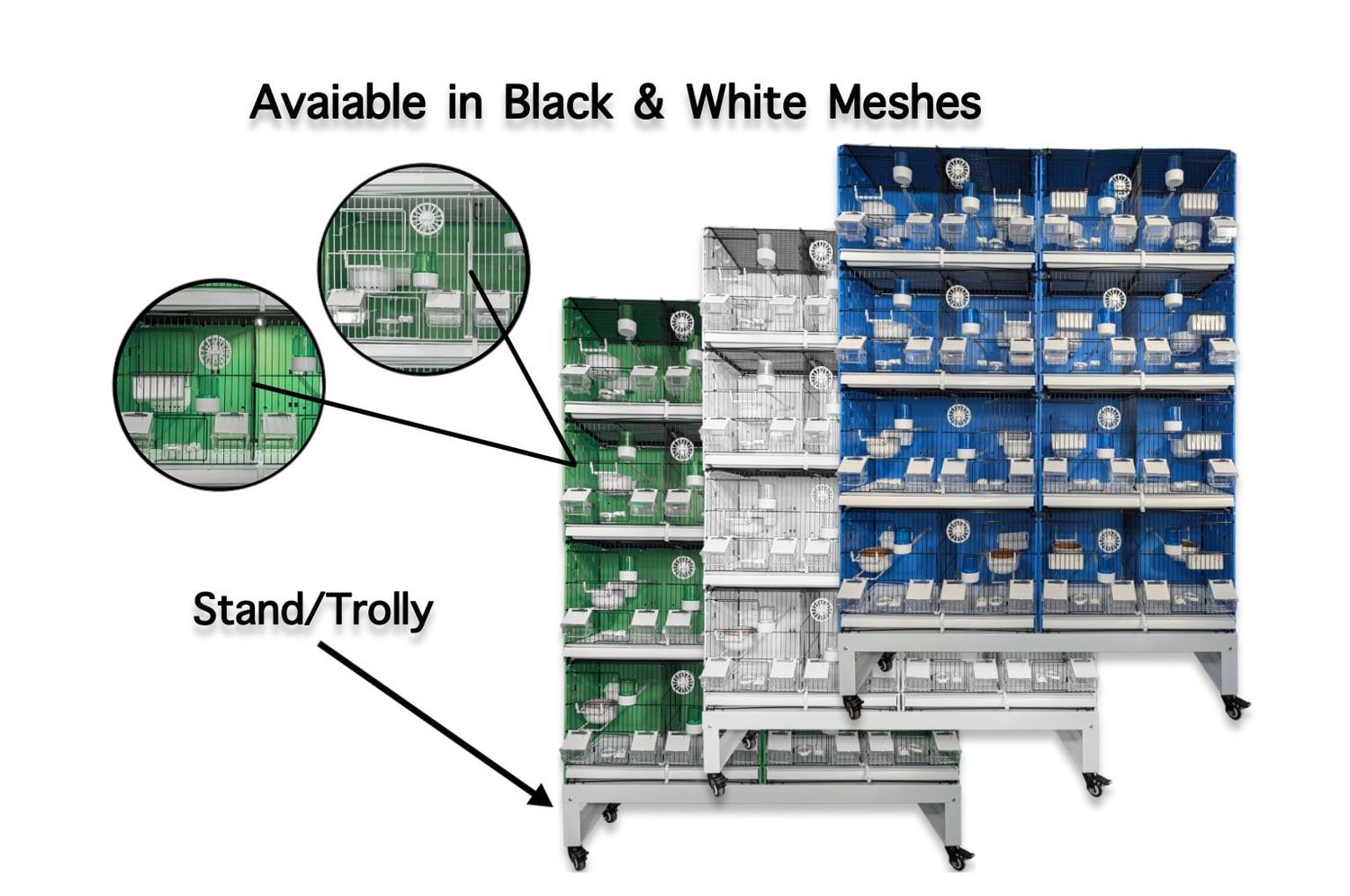 Avaiable in Black & White Meshes

Stand/Trolly