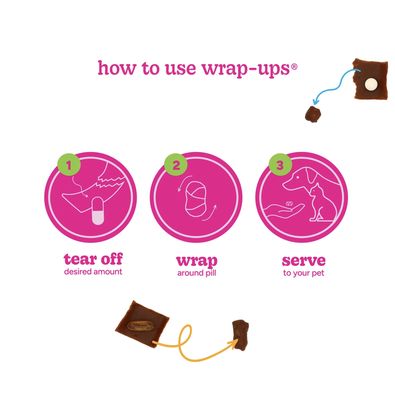 how to use wrap-ups®

1

tear off
desired amount

2

wrap
around pill

3

serve
to your pet