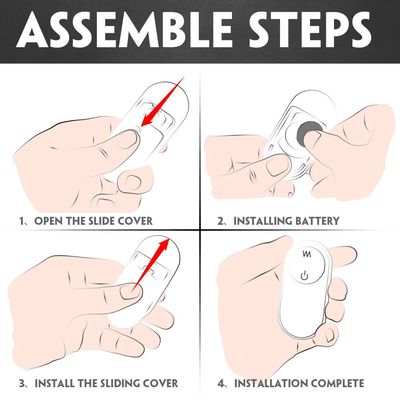 ASSEMBLE STEPS

1、OPEN THE SLIDE COVER

2、INSTALLING BATTERY

3、INSTALL THE SLIDING COVER

4、INSTALLATION COMPLETE