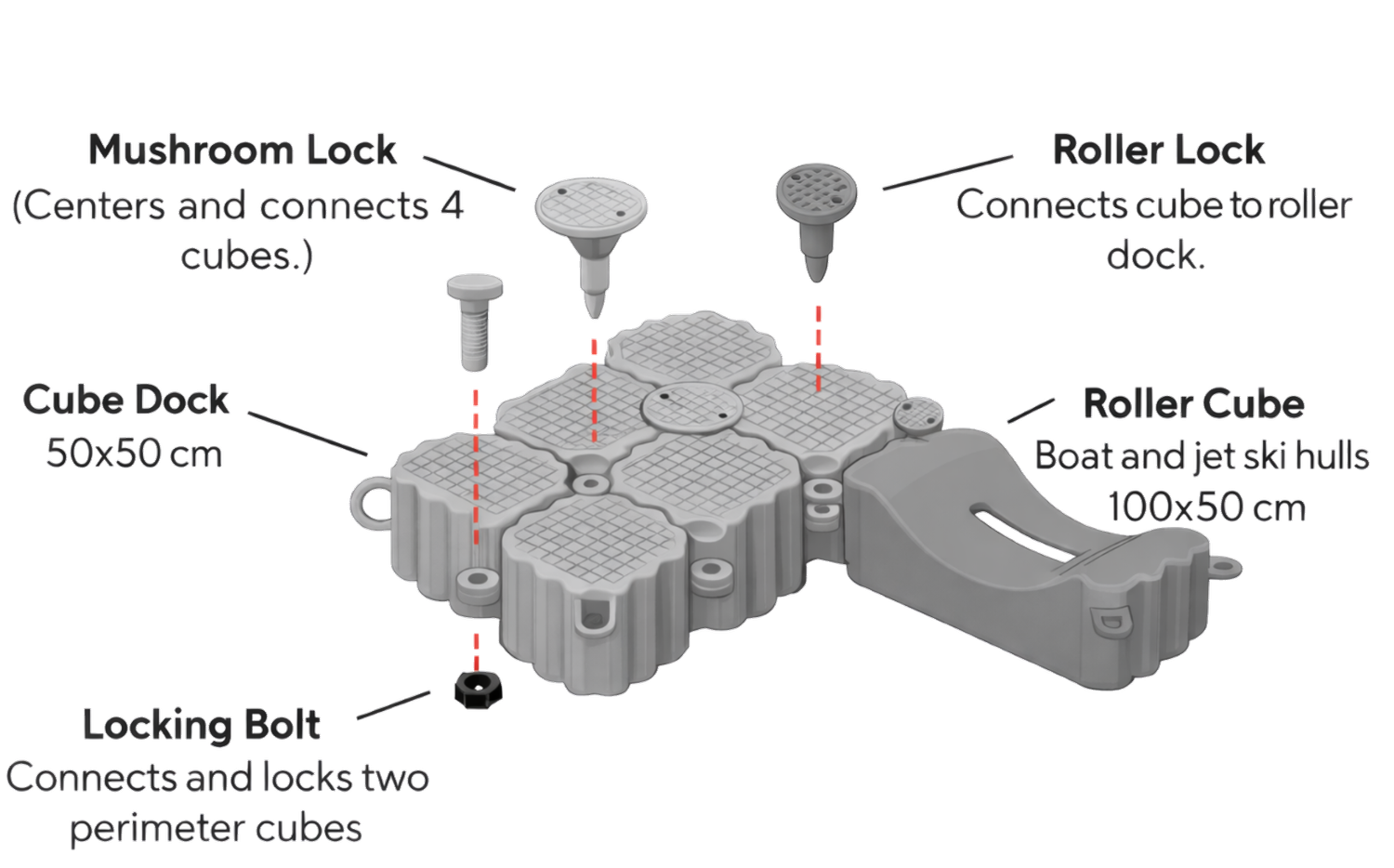 Mushroom Lock
(Centers and connects 4 cubes.)

Roller Lock
Connects cube to roller dock.

Cube Dock
50x50 cm

Roller Cube
Boat and jet ski hulls
100x50 cm

Locking Bolt
Connects and locks two perimeter cubes