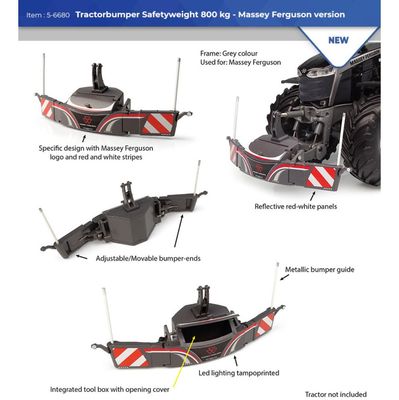 Item : 5-6680 Tractorbumper Safetyweight 800 kg - Massey Ferguson version

NEW

Frame: Grey colour
Used for: Massey Ferguson

Specific design with Massey Ferguson logo and red and white stripes

Reflective red-white panels

Adjustable/Movable bumper-ends

Metallic bumper guide

Led lighting tampoprinted

Integrated tool box with opening cover

Tractor not included