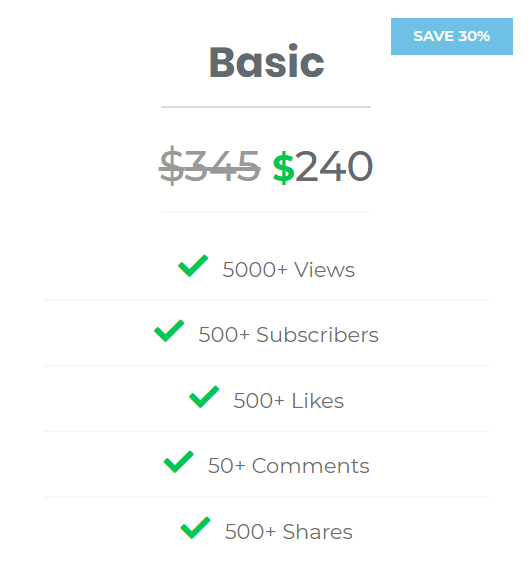 SAVE 30%

Basic

~~$345~~ $240

5000+ Views

500+ Subscribers

500+ Likes

50+ Comments

500+ Shares